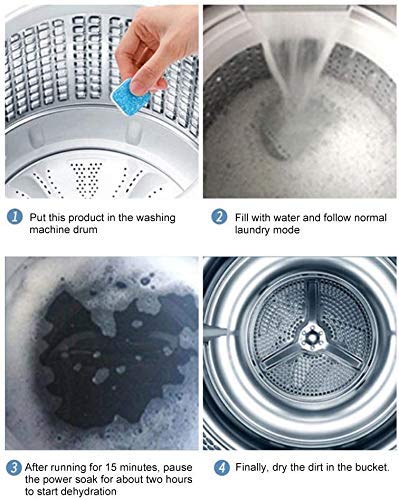 1 Put this product in the washing machine drum

2 Fill with water and follow normal laundry mode

3 After running for 15 minutes, pause the power soak for about two hours to start dehydration

4 Finally, dry the dirt in the bucket.