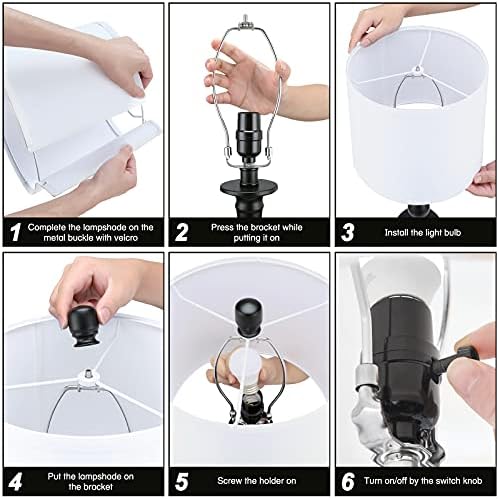 1 Complete the lampshade on the metal buckle with velcro

2 Press the bracket while putting it on

3 Install the light bulb

4 Put the lampshade on the bracket

5 Screw the holder on

6 Turn on/off by the switch knob