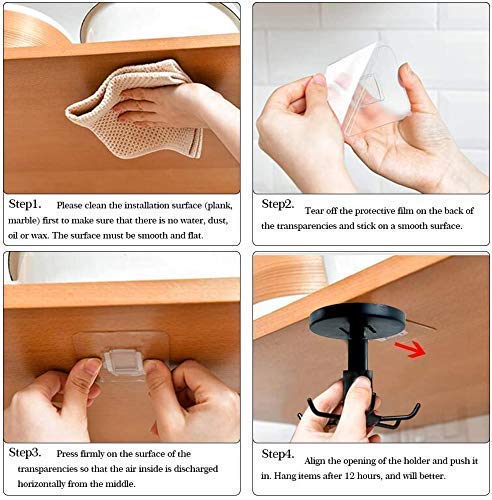 Step1. Please clean the installation surface (plank, marble) first to make sure that there is no water, dust, oil or wax. The surface must be smooth and flat.

Step2. Tear off the protective film on the back of the transparencies and stick on a smooth surface.

Step3. Press firmly on the surface of the transparencies so that the air inside is discharged horizontally from the middle.

Step4. Align the opening of the holder and push it in. Hang items after 12 hours, and will better.