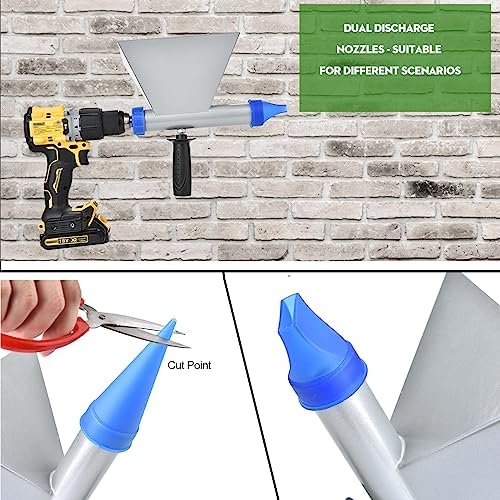 DUAL DISCHARGE NOZZLES - SUITABLE FOR DIFFERENT SCENARIOS

18V XR

Cut Point