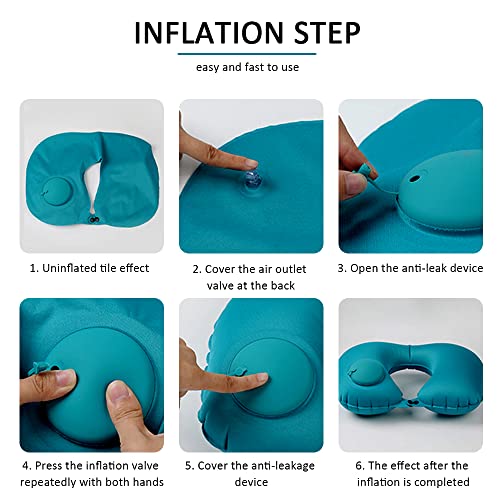 INFLATION STEP

easy and fast to use

1. Uninflated tile effect

2. Cover the air outlet valve at the back

3. Open the anti-leak device

4. Press the inflation valve repeatedly with both hands

5. Cover the anti-leakage device

6. The effect after the inflation is completed