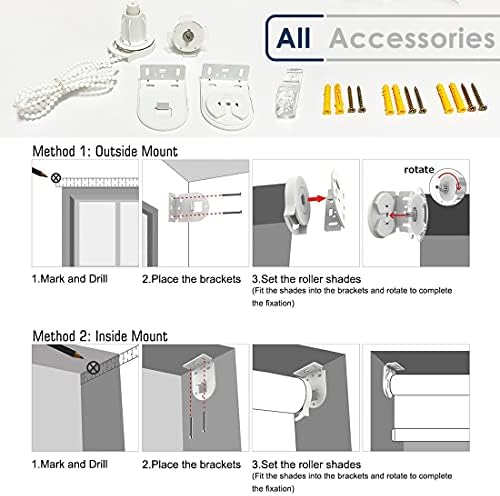 All Accessories

Method 1: Outside Mount

rotate

1.Mark and Drill

2.Place the brackets

3.Set the roller shades
(Fit the shades into the brackets and rotate to complete the fixation)

Method 2: Inside Mount

1.Mark and Drill

2.Place the brackets

3.Set the roller shades
(Fit the shades into the brackets and rotate to complete the fixation)