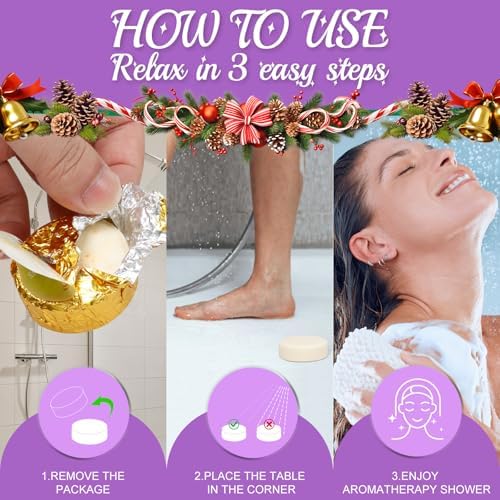 HOW TO USE
Relax in 3 easy steps

1.REMOVE THE PACKAGE

2.PLACE THE TABLE IN THE CORNER

3.ENJOY AROMATHERAPY SHOWER