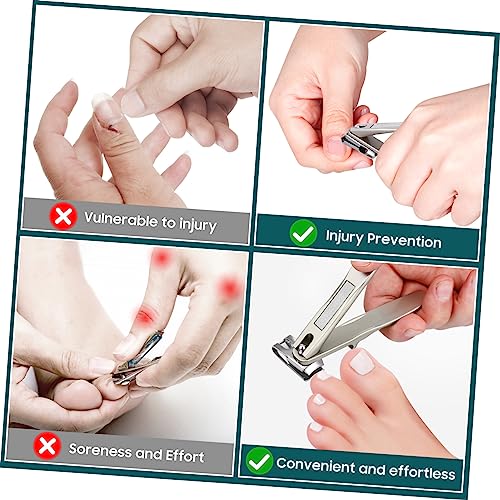 Vulnerable to injury

Injury Prevention

Soreness and Effort

Convenient and effortless