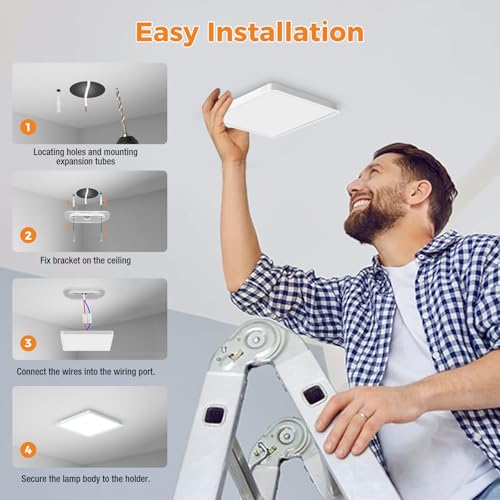 Easy Installation

1

Locating holes and mounting expansion tubes

2

Fix bracket on the ceiling

3

Connect the wires into the wiring port.

4

Secure the lamp body to the holder.