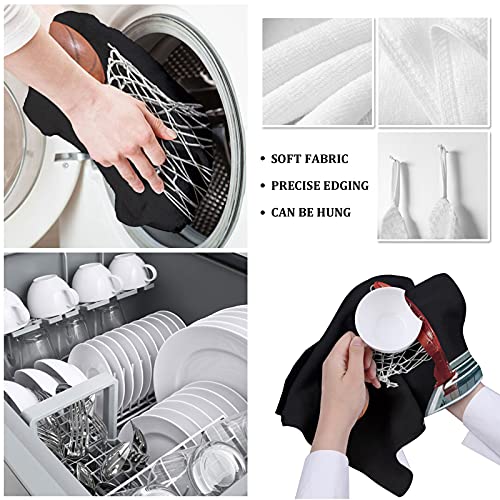 • SOFT FABRIC
• PRECISE EDGING
• CAN BE HUNG