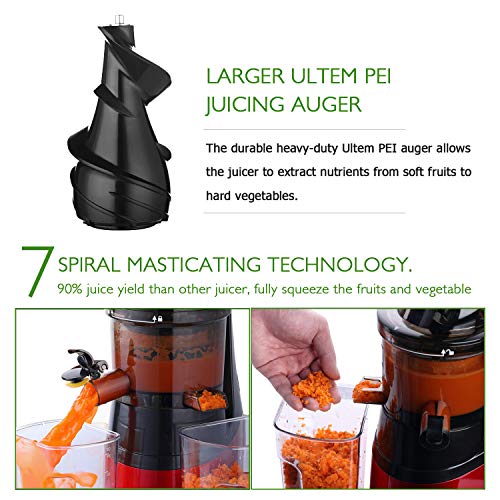 LARGER ULTEM PEI JUICING AUGER

The durable heavy-duty Ultem PEI auger allows the juicer to extract nutrients from soft fruits to hard vegetables.

7 SPIRAL MASTICATING TECHNOLOGY.

90% juice yield than other juicer, fully squeeze the fruits and vegetable