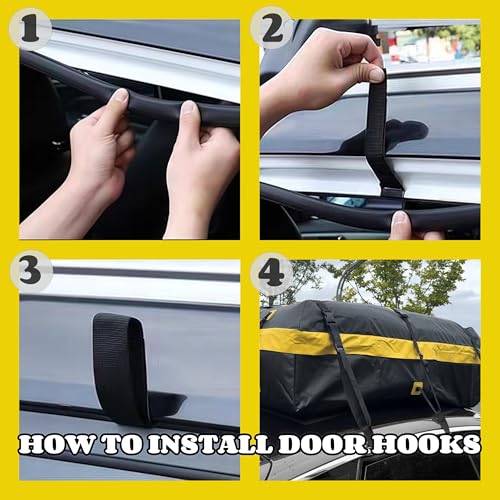 1

2

3

4

HOW TO INSTALL DOOR HOOKS