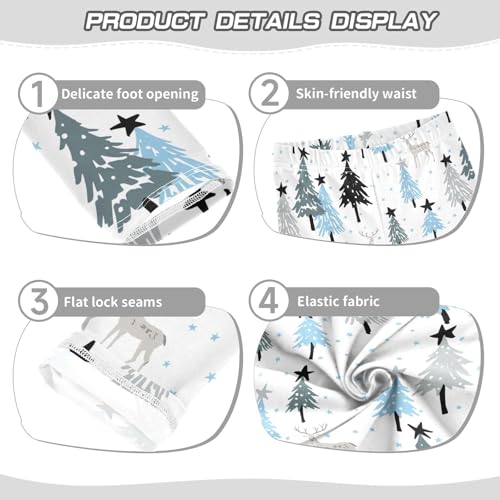 PRODUCT DETAILS DISPLAY

1 Delicate foot opening

2 Skin-friendly waist

3 Flat lock seams

4 Elastic fabric