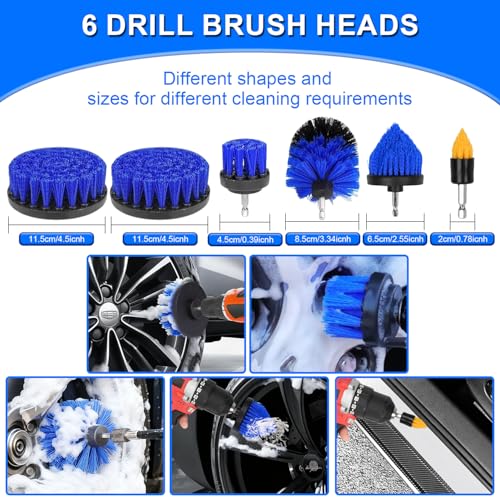 6 DRILL BRUSH HEADS

Different shapes and sizes for different cleaning requirements

11.5cm/4.5icnh

11.5cm/4.5icnh

4.5cm/0.39icnh

8.5cm/3.34icnh

6.5cm/2.55icnh

2cm/0.78icnh