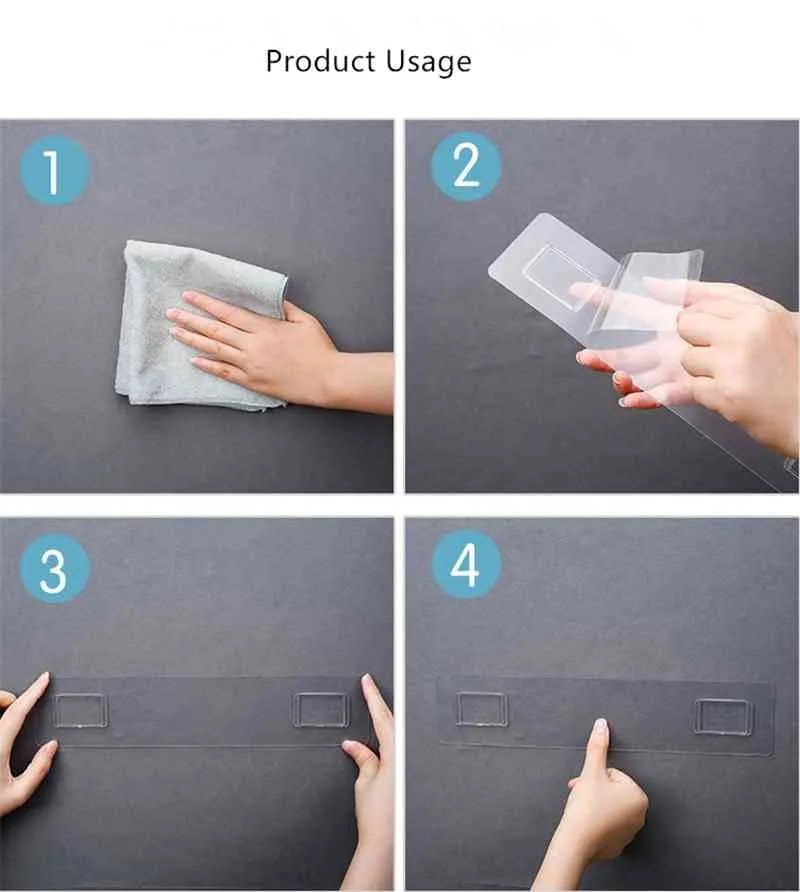 Product Usage

1

2

3

4