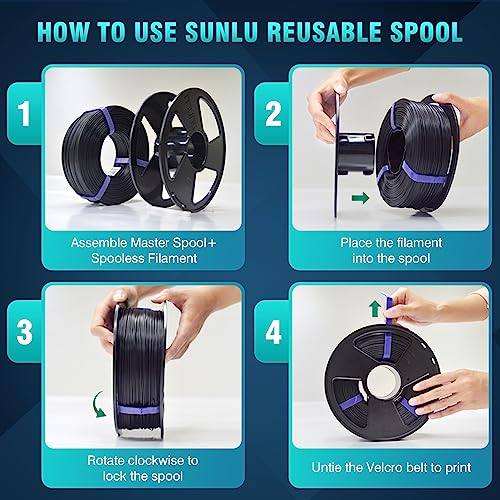 HOW TO USE SUNLU REUSABLE SPOOL

1

Assemble Master Spool+ Spooless Filament

2

Place the filament into the spool

3

Rotate clockwise to lock the spool

4

Untie the Velcro belt to print