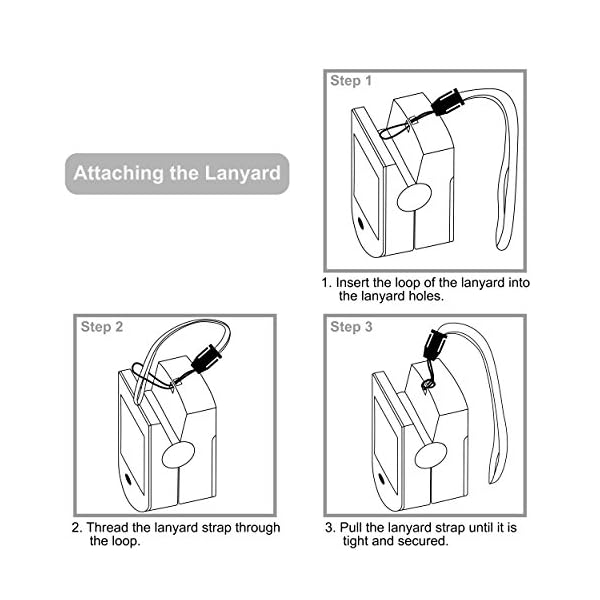 Attaching the Lanyard

Step 1

1. Insert the loop of the lanyard into the lanyard holes.

Step 2

2. Thread the lanyard strap through the loop.

Step 3

3. Pull the lanyard strap until it is tight and secured.