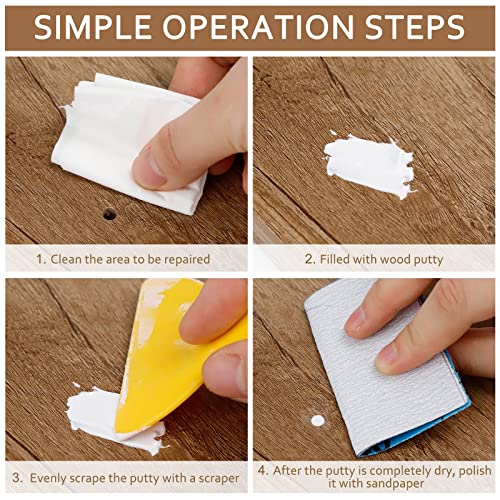 SIMPLE OPERATION STEPS

1. Clean the area to be repaired

2. Filled with wood putty

3. Evenly scrape the putty with a scraper

4. After the putty is completely dry, polish it with sandpaper