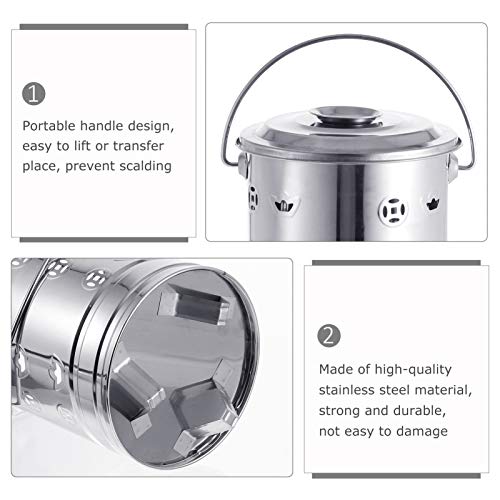 1

Portable handle design, easy to lift or transfer place, prevent scalding

2

Made of high-quality stainless steel material, strong and durable, not easy to damage