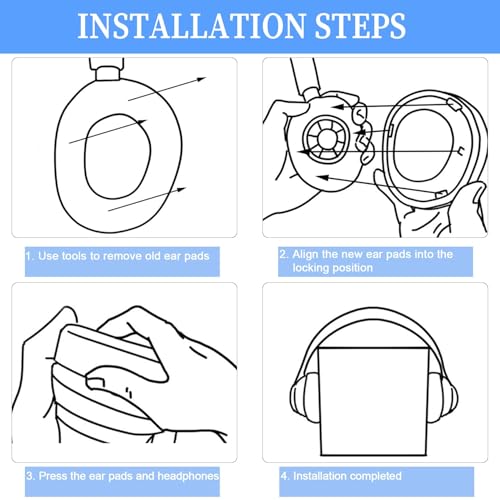 INSTALLATION STEPS

1. Use tools to remove old ear pads

2. Align the new ear pads into the locking position

3. Press the ear pads and headphones

4. Installation completed