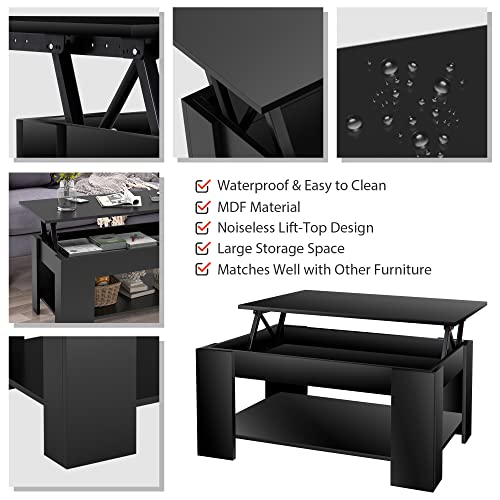 Waterproof & Easy to Clean
MDF Material
Noiseless Lift-Top Design
Large Storage Space
Matches Well with Other Furniture