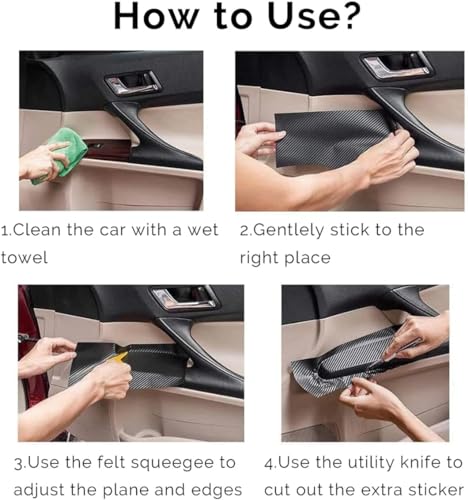 How to Use?

1.Clean the car with a wet towel

2.Gentlely stick to the right place

3.Use the felt squeegee to adjust the plane and edges

4.Use the utility knife to cut out the extra sticker