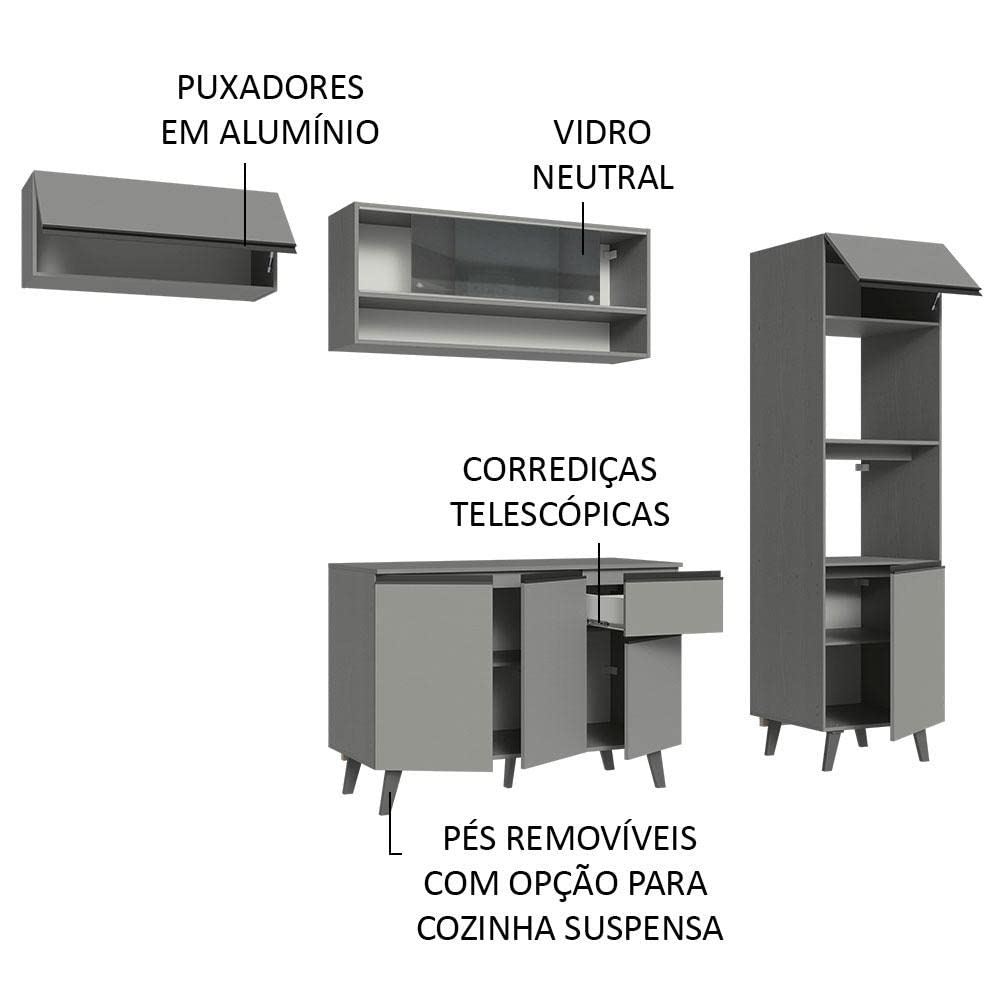 PUXADORES EM ALUMÍNIO

VIDRO NEUTRAL

CORREDIÇAS TELESCÓPICAS

PÉS REMOVÍVEIS COM OPÇÃO PARA COZINHA SUSPENSA