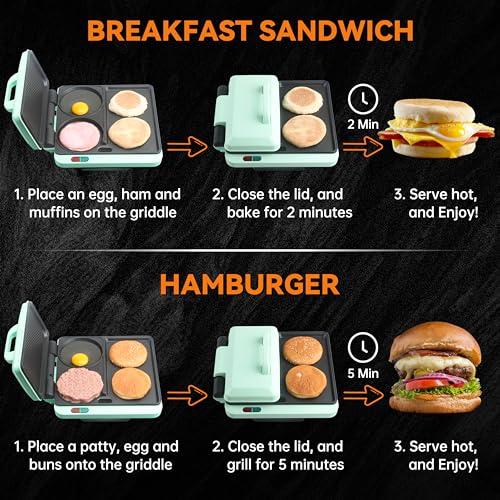 BREAKFAST SANDWICH

2 Min

1. Place an egg, ham and muffins on the griddle

2. Close the lid, and bake for 2 minutes

3. Serve hot, and Enjoy!

HAMBURGER

5 Min

1. Place a patty, egg and buns onto the griddle

2. Close the lid, and grill for 5 minutes

3. Serve hot, and Enjoy!