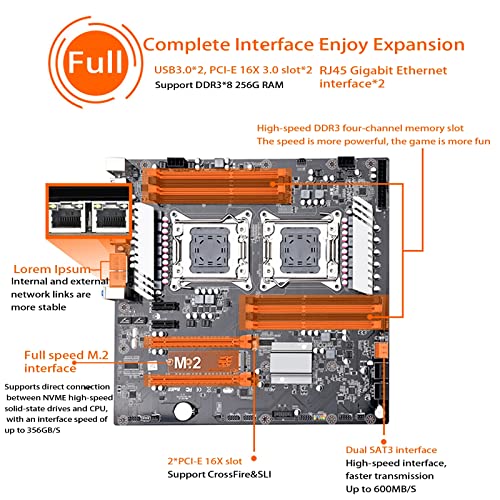 Full

Complete Interface Enjoy Expansion

USB3.0*2, PCI-E 16X 3.0 slot*2
Support DDR3*8 256G RAM

RJ45 Gigabit Ethernet interface*2

High-speed DDR3 four-channel memory slot
The speed is more powerful, the game is more fun

Lorem Ipsum
Internal and external network links are more stable

Full speed M.2 interface
Supports direct connection between NVME high-speed solid-state drives and CPU, with an interface speed of up to 356GB/S

M.2

2*PCI-E 16X slot
Support CrossFire&SLI

Dual SAT3 interface
High-speed interface, faster transmission
Up to 600MB/S