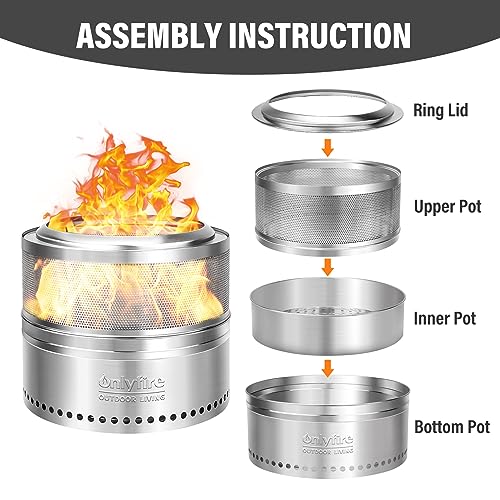 ASSEMBLY INSTRUCTION

Onlyfire
OUTDOOR LIVING

Ring Lid

Upper Pot

Inner Pot

Onlyfire
OUTDOOR LIVING

Bottom Pot