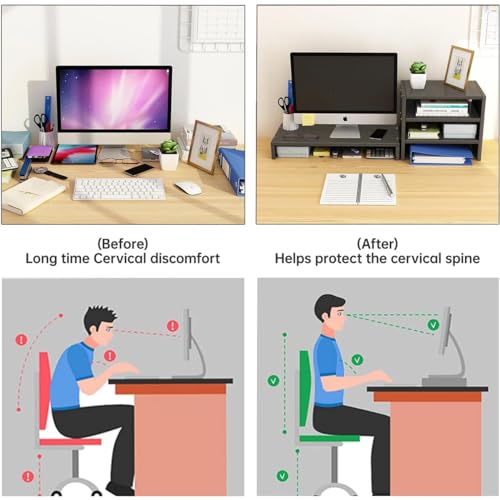 (Before)
Long time Cervical discomfort

(After)
Helps protect the cervical spine