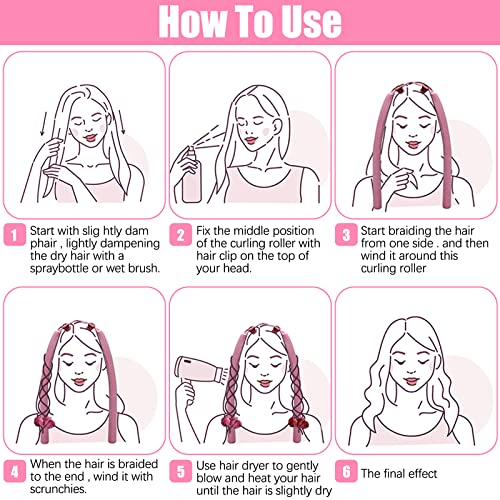 How To Use

1 Start with slig htly dam phair , lightly dampening the dry hair with a spraybottle or wet brush.

2 Fix the middle position of the curling roller with hair clip on the top of your head.

3 Start braiding the hair from one side . and then wind it around this curling roller

4 When the hair is braided to the end , wind it with scrunchies.

5 Use hair dryer to gently blow and heat your hair until the hair is slightly dry

6 The final effect