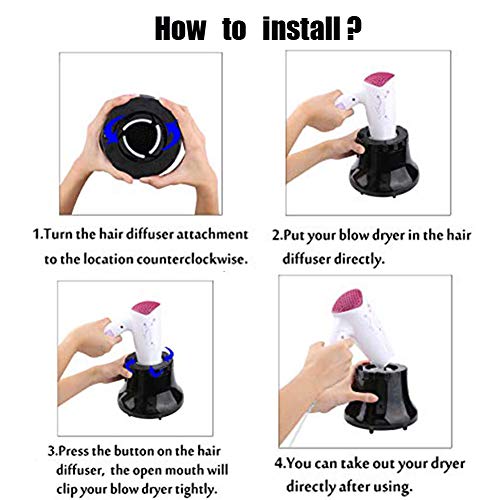 How to install ?

1.Turn the hair diffuser attachment to the location counterclockwise.

2.Put your blow dryer in the hair diffuser directly.

3.Press the button on the hair diffuser, the open mouth will clip your blow dryer tightly.

4.You can take out your dryer directly after using.