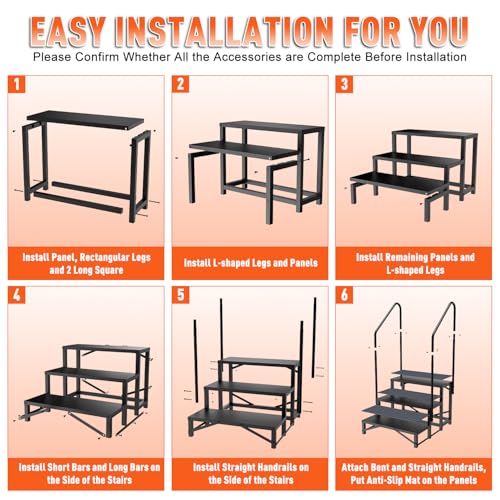 EASY INSTALLATION FOR YOU
Please Confirm Whether All the Accessories are Complete Before Installation

1
Install Panel, Rectangular Legs and 2 Long Square

2
Install L-shaped Legs and Panels

3
Install Remaining Panels and L-shaped Legs

4
Install Short Bars and Long Bars on the Side of the Stairs

5
Install Straight Handrails on the Side of the Stairs

6
Attach Bent and Straight Handrails, Put Anti-Slip Mat on the Panels