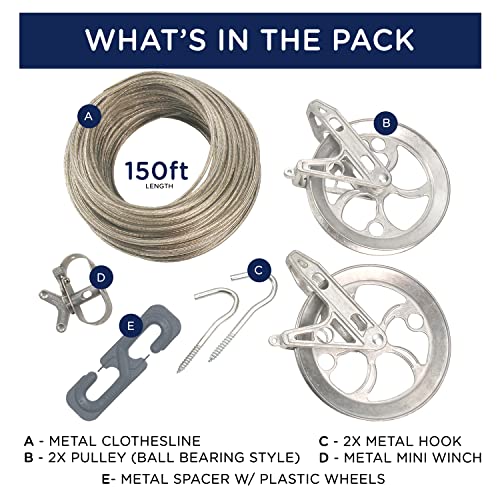 WHAT'S IN THE PACK

A

150ft
LENGTH

B

D

C

E

A - METAL CLOTHESLINE
B - 2X PULLEY (BALL BEARING STYLE)

C - 2X METAL HOOK
D - METAL MINI WINCH

E- METAL SPACER W/ PLASTIC WHEELS