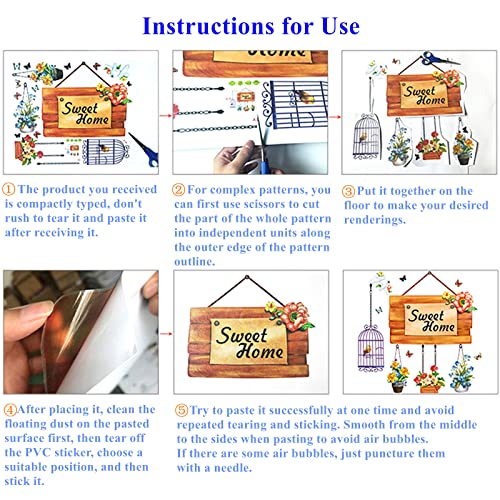 Instructions for Use

Sweet Home

Home

Sweet Home

①The product you received is compactly typed, don't rush to tear it and paste it after receiving it.

②For complex patterns, you can first use scissors to cut the part of the whole pattern into independent units along the outer edge of the pattern outline.

③Put it together on the floor to make your desired renderings.

Sweet Home

Sweet Home

④After placing it, clean the floating dust on the pasted surface first, then tear off the PVC sticker, choose a suitable position, and then stick it.

⑤Try to paste it successfully at one time and avoid repeated tearing and sticking. Smooth from the middle to the sides when pasting to avoid air bubbles.
If there are some air bubbles, just puncture them with a needle.