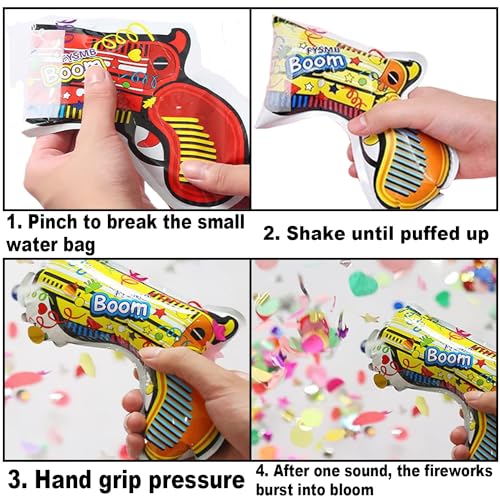 FYSMB
Boom

FYSMB
Boom

1. Pinch to break the small water bag

2. Shake until puffed up

Boom

Boom

3. Hand grip pressure

4. After one sound, the fireworks burst into bloom