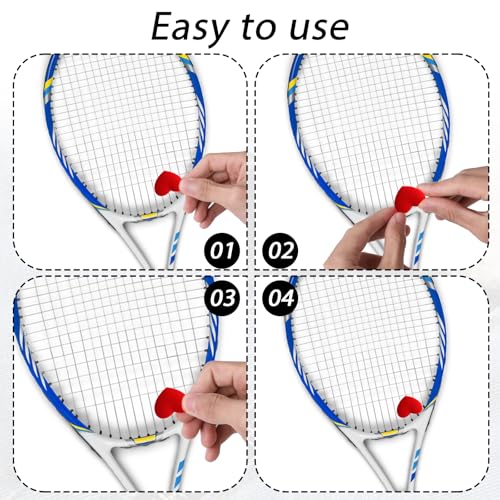 Easy to use

01

02

03

04