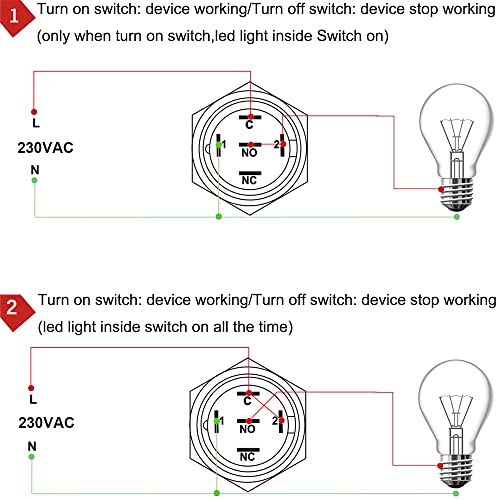 1 Turn on switch: device working/Turn off switch: device stop working (only when turn on switch,led light inside Switch on)

L
230VAC
N
C
1
NO
2
NC

2 Turn on switch: device working/Turn off switch: device stop working (led light inside switch on all the time)

L
230VAC
N
C
1
NO
2
NC