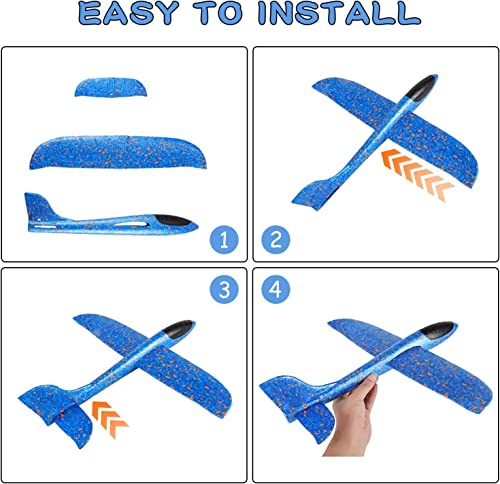 EASY TO INSTALL

1

2

3

4