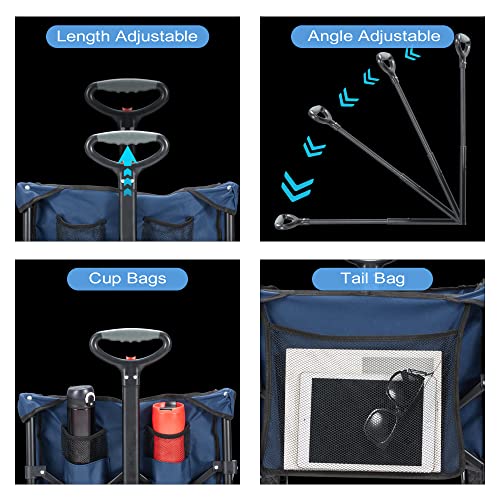 Length Adjustable

Angle Adjustable

Cup Bags

Tail Bag