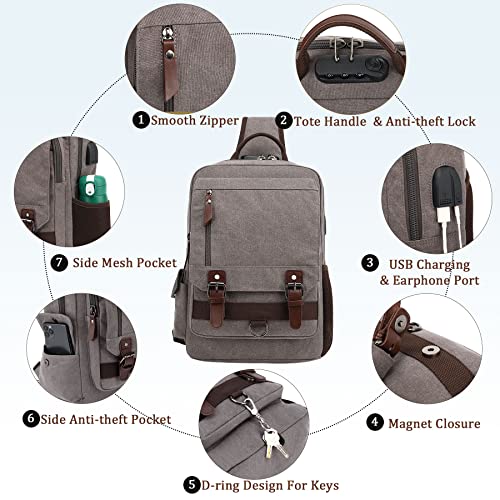 1 Smooth Zipper
2 Tote Handle & Anti-theft Lock
7 Side Mesh Pocket
3 USB Charging & Earphone Port
6 Side Anti-theft Pocket
4 Magnet Closure
5 D-ring Design For Keys