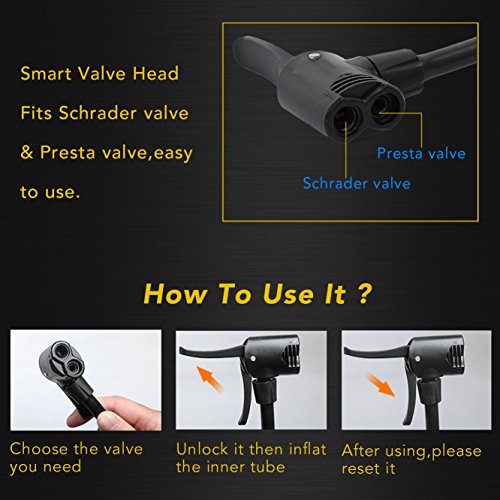 Smart Valve Head Fits Schrader valve & Presta valve,easy to use.

Presta valve

Schrader valve

How To Use It ?

Choose the valve you need

Unlock it then inflat the inner tube

After using,please reset it