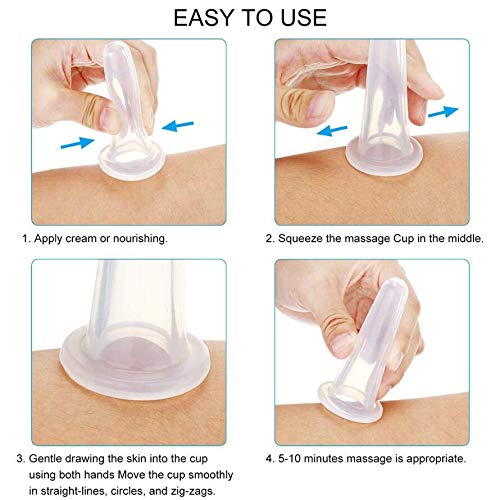 EASY TO USE

1. Apply cream or nourishing.

2. Squeeze the massage Cup in the middle.

3. Gentle drawing the skin into the cup using both hands Move the cup smoothly in straight-lines, circles, and zig-zags.

4. 5-10 minutes massage is appropriate.