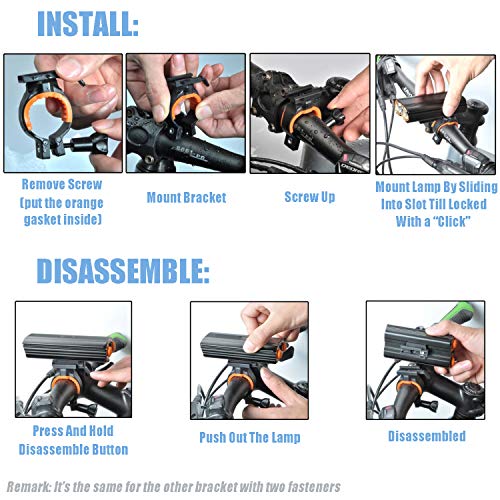 INSTALL:

Remove Screw (put the orange gasket inside)

Mount Bracket

Screw Up

Mount Lamp By Sliding Into Slot Till Locked With a "Click"

DISASSEMBLE:

Press And Hold Disassemble Button

Push Out The Lamp

Disassembled

Remark: It's the same for the other bracket with two fasteners