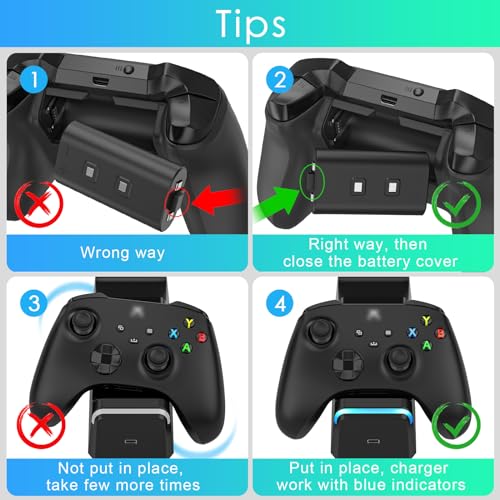 Tips

1

Wrong way

2

Right way, then close the battery cover

3

Y X B A

Not put in place, take few more times

4

Y X B A

Put in place, charger work with blue indicators