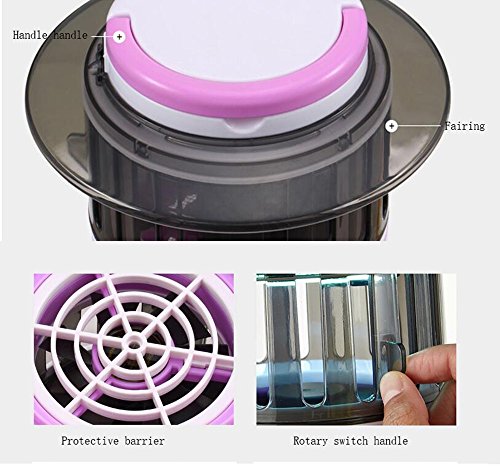 Handle handle

Fairing

Protective barrier

Rotary switch handle