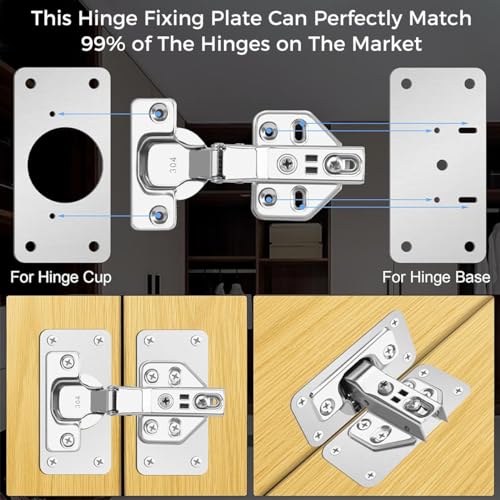 This Hinge Fixing Plate Can Perfectly Match 99% of The Hinges on The Market

304

For Hinge Cup

For Hinge Base

304