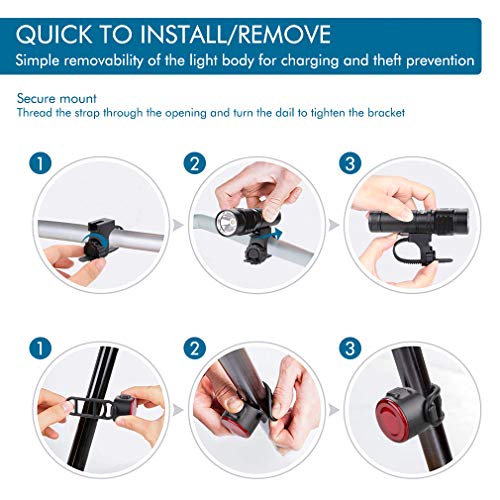 QUICK TO INSTALL/REMOVE
Simple removability of the light body for charging and theft prevention

Secure mount
Thread the strap through the opening and turn the dail to tighten the bracket

1

2

3

1

2

3