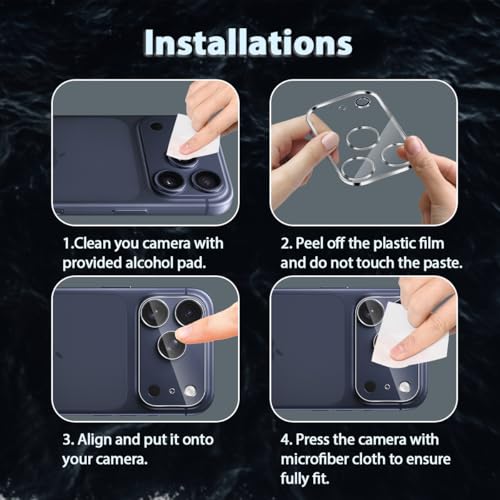 Installations

1.Clean you camera with provided alcohol pad.

2. Peel off the plastic film and do not touch the paste.

3. Align and put it onto your camera.

4. Press the camera with microfiber cloth to ensure fully fit.