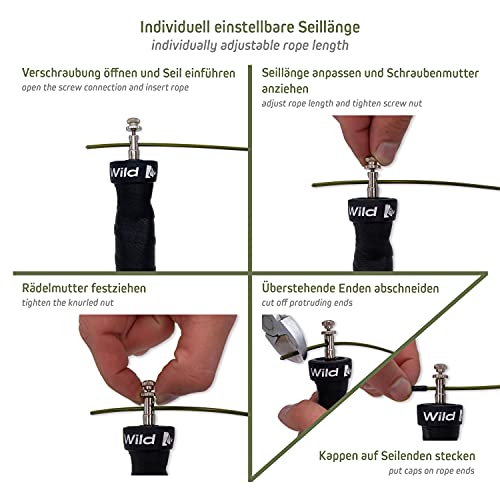 Individuell einstellbare Seillänge
individually adjustable rope length

Verschraubung öffnen und Seil einführen
open the screw connection and insert rope

Wild

Seillänge anpassen und Schraubenmutter anziehen
adjust rope length and tighten screw nut

Wild

Rädelmutter festziehen
tighten the knurled nut

Wild

Überstehende Enden abschneiden
cut off protruding ends

Wild

Wild

Kappen auf Seilenden stecken
put caps on rope ends