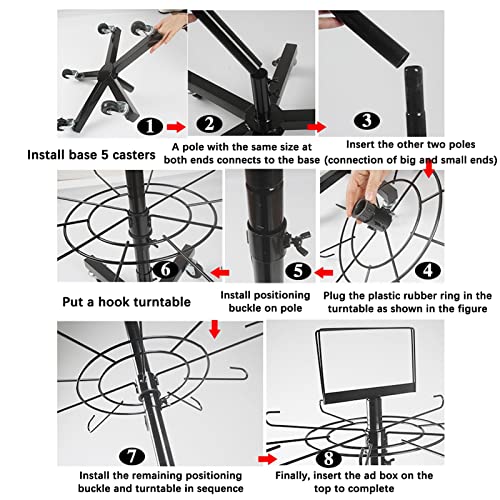 1

2

3

Install base 5 casters

A pole with the same size at both ends connects to the base

Insert the other two poles (connection of big and small ends)

6

5

4

Put a hook turntable

Install positioning buckle on pole

Plug the plastic rubber ring in the turntable as shown in the figure

7

8

Install the remaining positioning buckle and turntable in sequence

Finally, insert the ad box on the top to complete