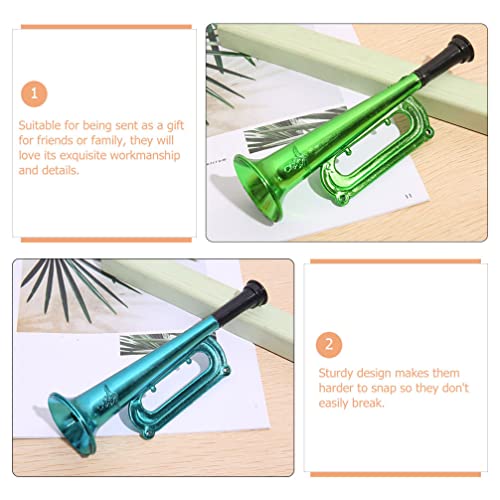 1

Suitable for being sent as a gift for friends or family, they will love its exquisite workmanship and details.

2

Sturdy design makes them harder to snap so they don't easily break.