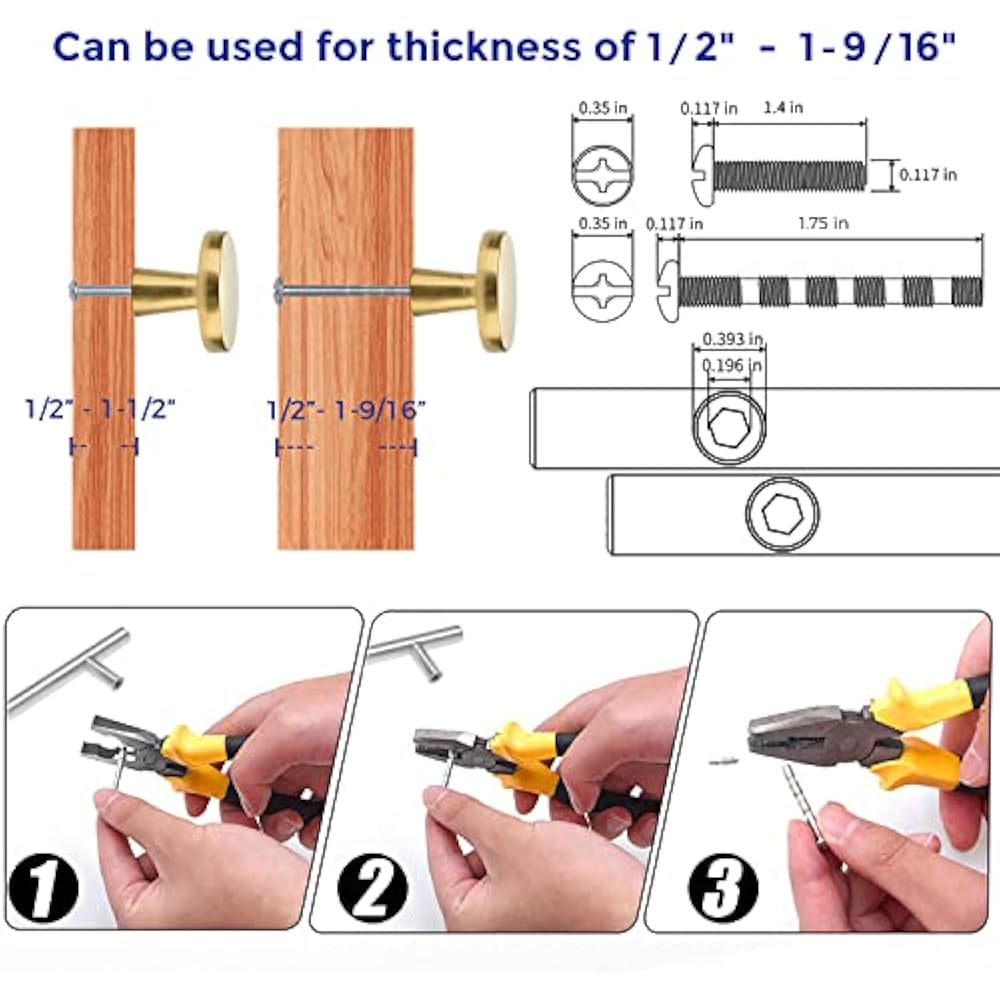 Can be used for thickness of 1/2" - 1-9/16"

1/2" - 1-1/2"

1/2"- 1-9/16"

0.35 in
0.117 in
1.4 in
0.117 in

0.35 in
0.117 in
1.75 in

0.393 in
0.196 in

1

2

3